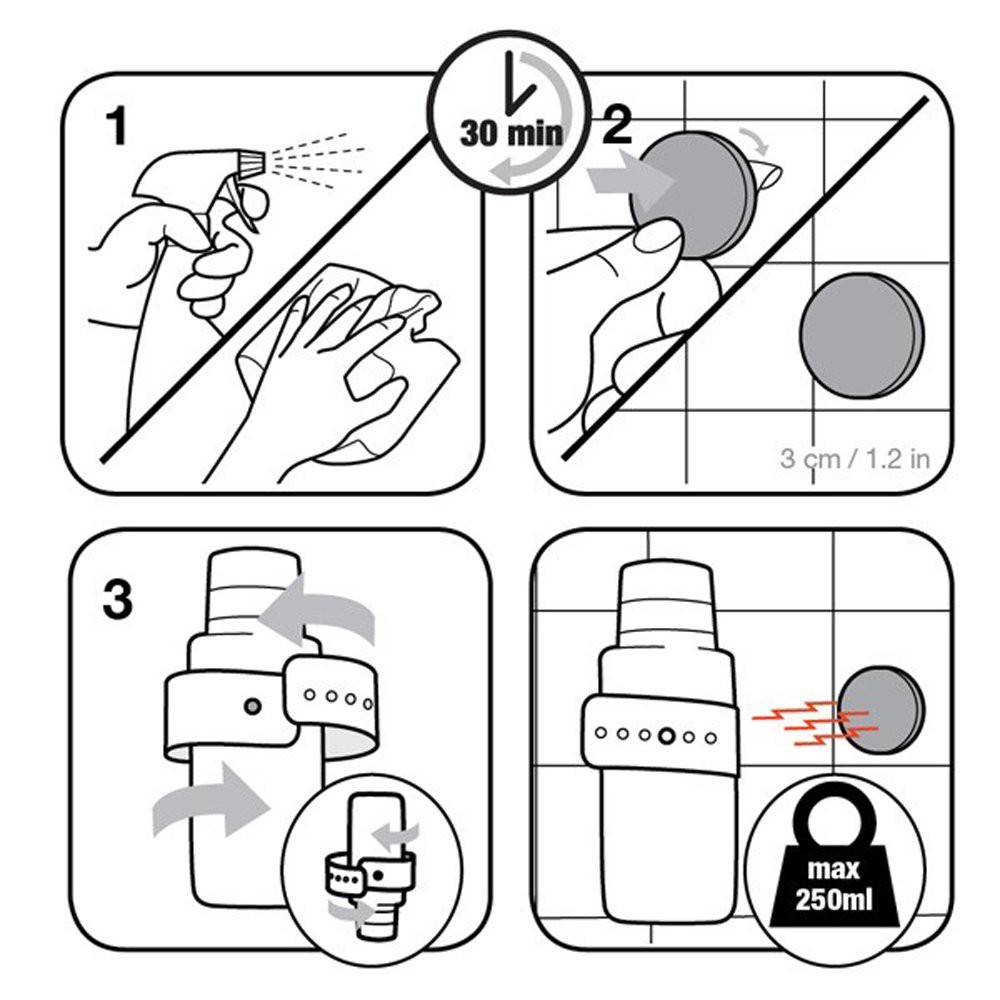 1

30 min

2

3 cm / 1.2 in

3

max 250ml